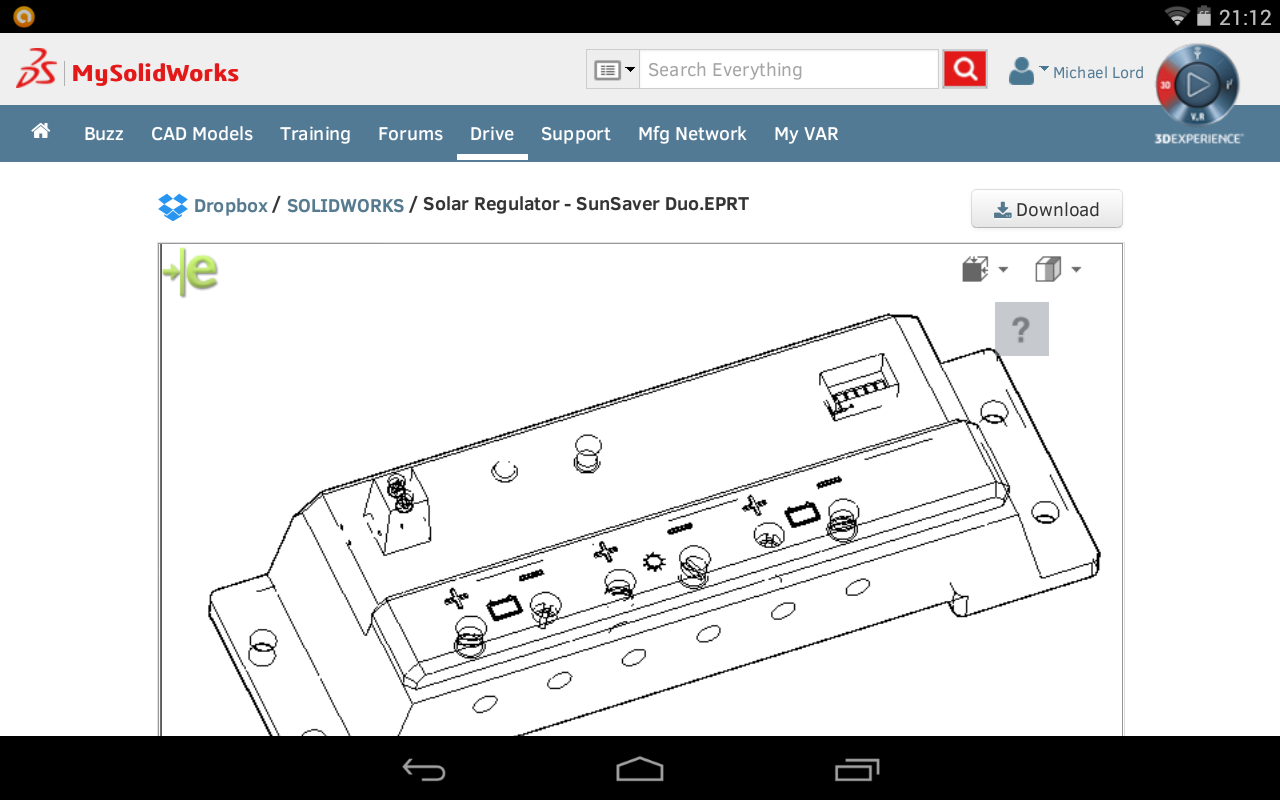 21:12

MySolidWorks

Search Everything

Michael Lord

3D V,R

3DEXPERIENCE

Buzz CAD Models Training Forums Drive Support Mfg Network My VAR

Dropbox / SOLIDWORKS / Solar Regulator - SunSaver Duo.EPRT

Download

e

?